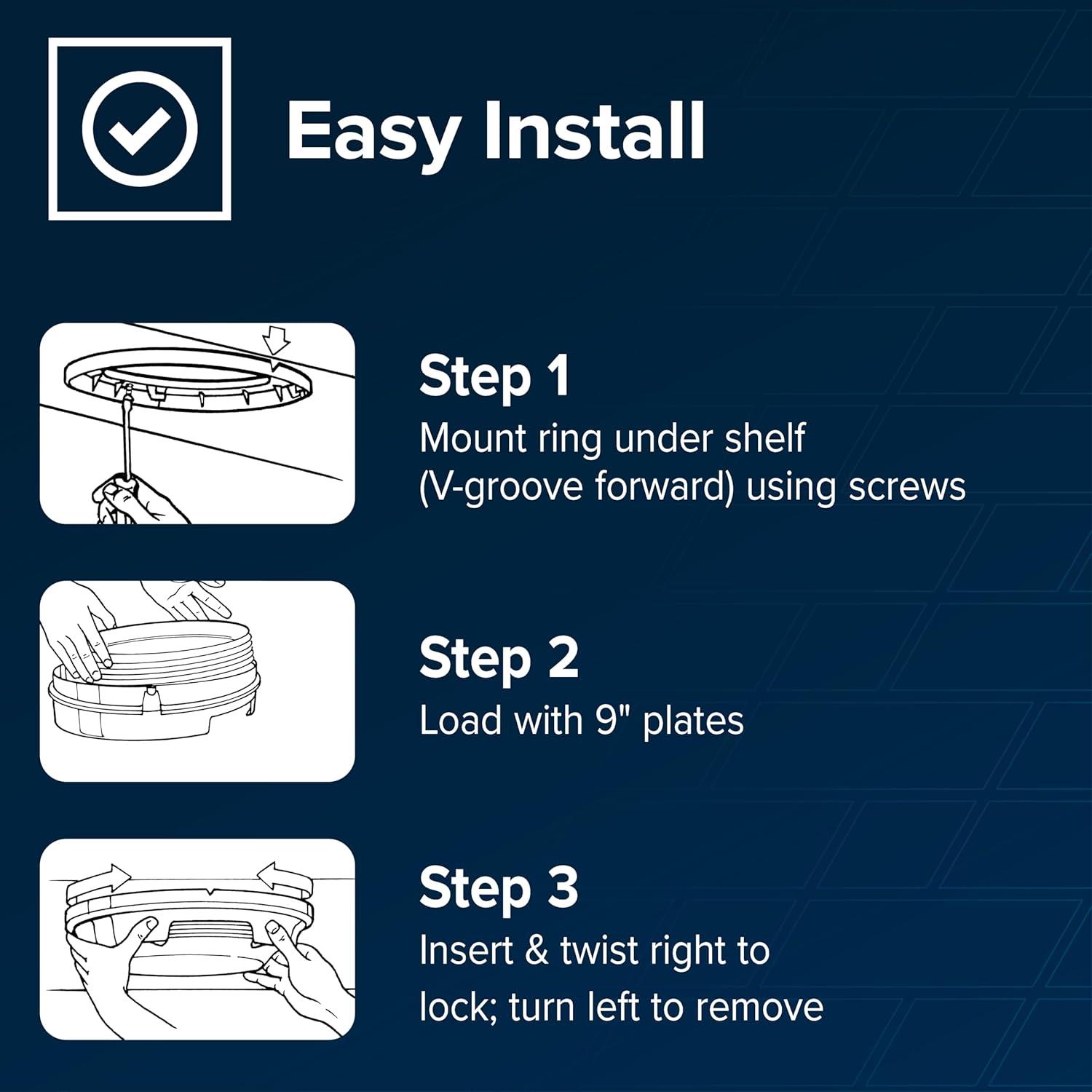 Easy Install

Step 1
Mount ring under shelf (V-groove forward) using screws

Step 2
Load with 9" plates

Step 3
Insert & twist right to lock; turn left to remove